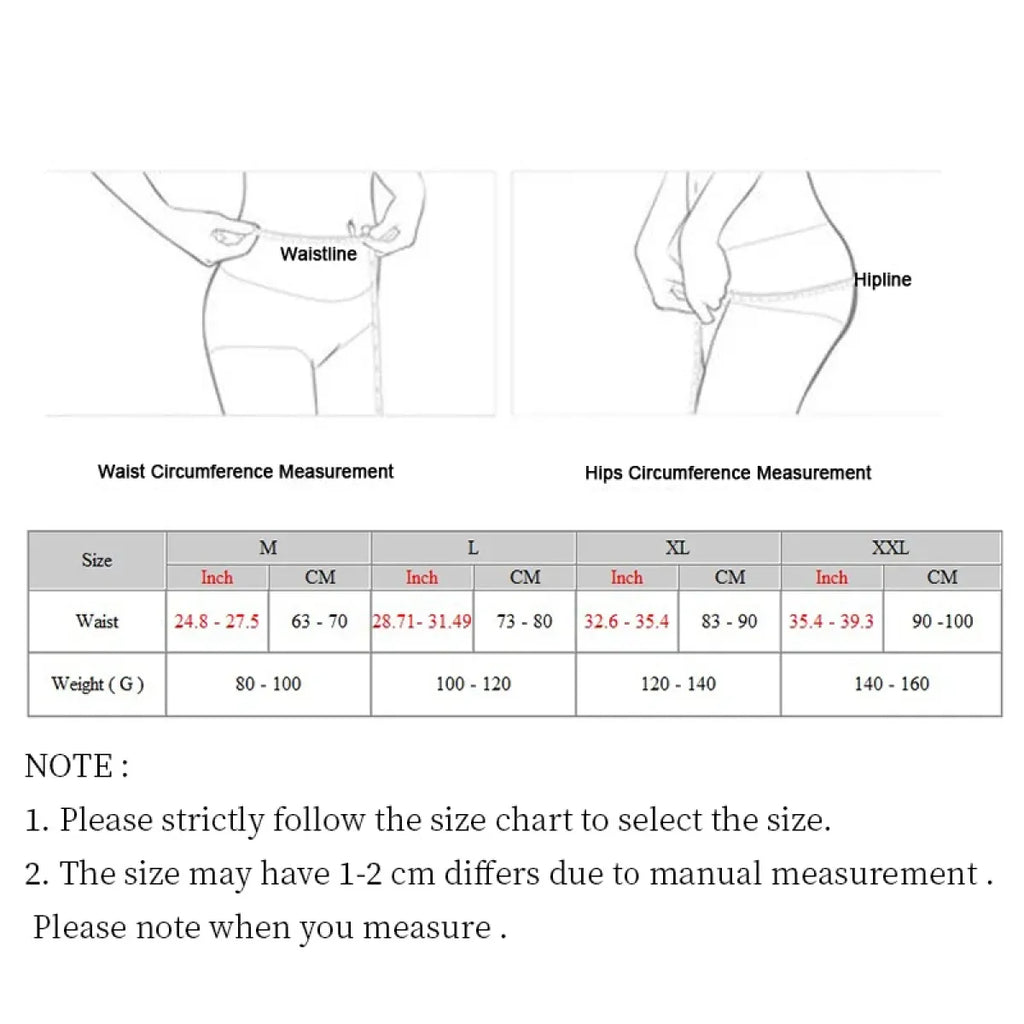 Waistline

Hipline

Waist Circumference Measurement

Hips Circumference Measurement

| Size | M | | L | | XL | | XXL | |
|---|---|---|---|---|---|---|---|---|
| | Inch | CM | Inch | CM | Inch | CM | Inch | CM |
| Waist | 24.8 - 27.5 | 63 - 70 | 28.71- 31.49 | 73 - 80 | 32.6 - 35.4 | 83 - 90 | 35.4 - 39.3 | 90 -100 |
| Weight ( G ) | 80 - 100 | | 100 - 120 | | 120 - 140 | | 140 - 160 | |

NOTE :

1. Please strictly follow the size chart to select the size.

2. The size may have 1-2 cm differs due to manual measurement . Please note when you measure .